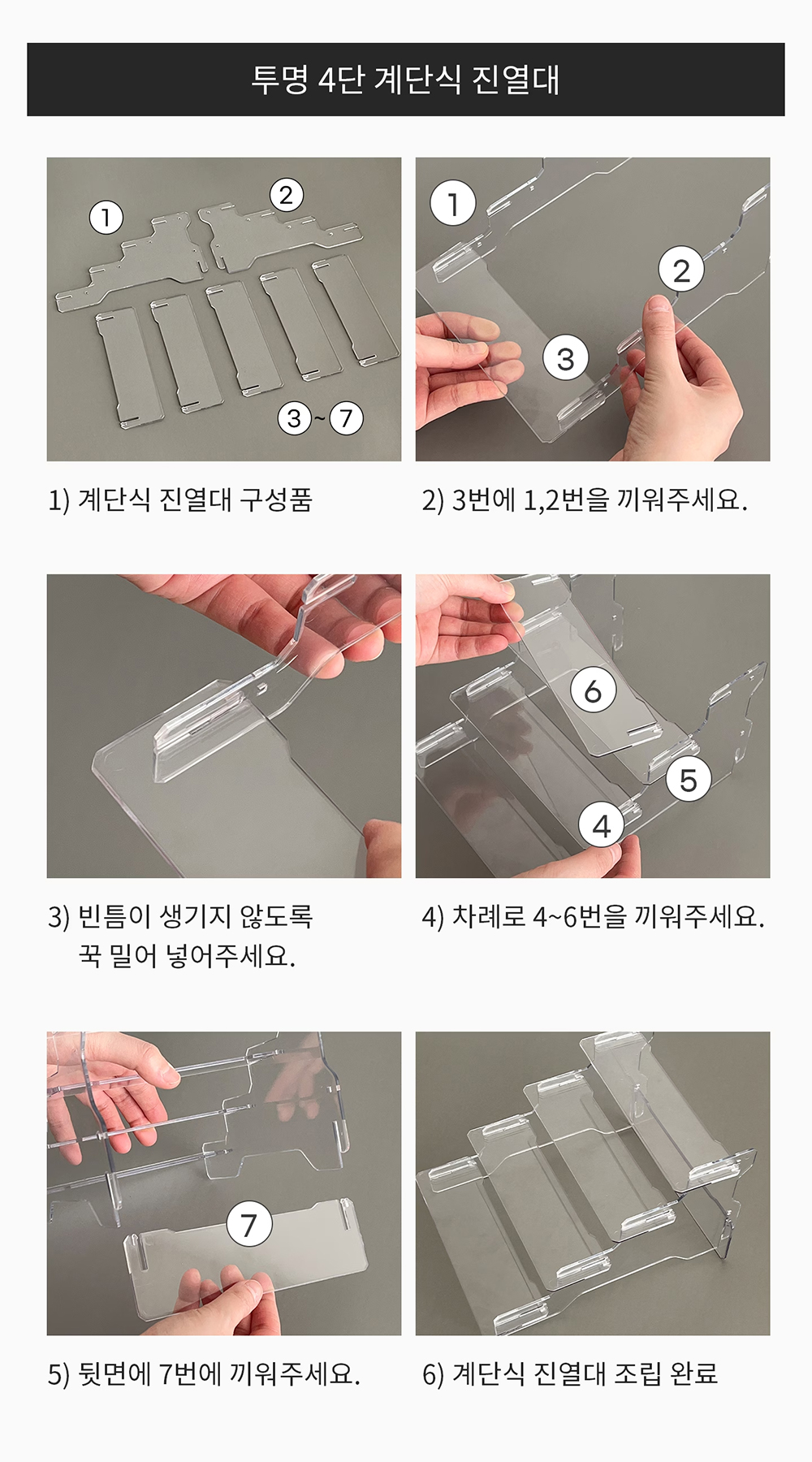 투명 4단 계단식 진열대

1
2
3~7

1) 계단식 진열대 구성품

1
2
3

2) 3번에 1,2번을 끼워주세요.

3) 빈틈이 생기지 않도록
꾹 밀어 넣어주세요.

6
5
4

4) 차례로 4~6번을 끼워주세요.

7

5) 뒷면에 7번에 끼워주세요.

6) 계단식 진열대 조립 완료