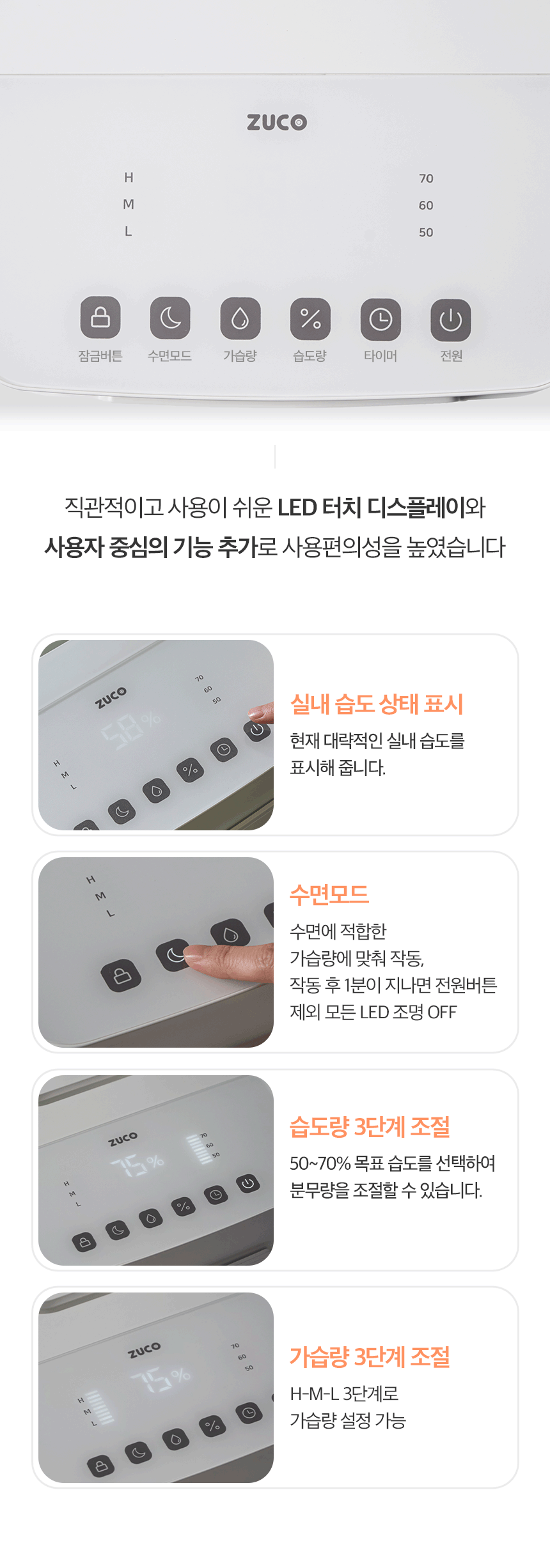 ZUCO

H
M
L

70
60
50

잠금버튼 수면모드 가습량 습도량 타이머 전원

직관적이고 사용이 쉬운 LED 터치 디스플레이와
사용자 중심의 기능 추가로 사용편의성을 높였습니다

ZUCO
70
60
50
58%
H
M
L

실내 습도 상태 표시
현재 대략적인 실내 습도를 표시해 줍니다.

H
M
L

수면모드
수면에 적합한
가습량에 맞춰 작동,
작동 후 1분이 지나면 전원버튼
제외 모든 LED 조명 OFF

ZUCO
75%
70
60
50
H
M
L

습도량 3단계 조절
50~70% 목표 습도를 선택하여
분무량을 조절할 수 있습니다.

ZUCO
75%
70
60
50
H
M
L

가습량 3단계 조절
H-M-L 3단계로
가습량 설정 가능