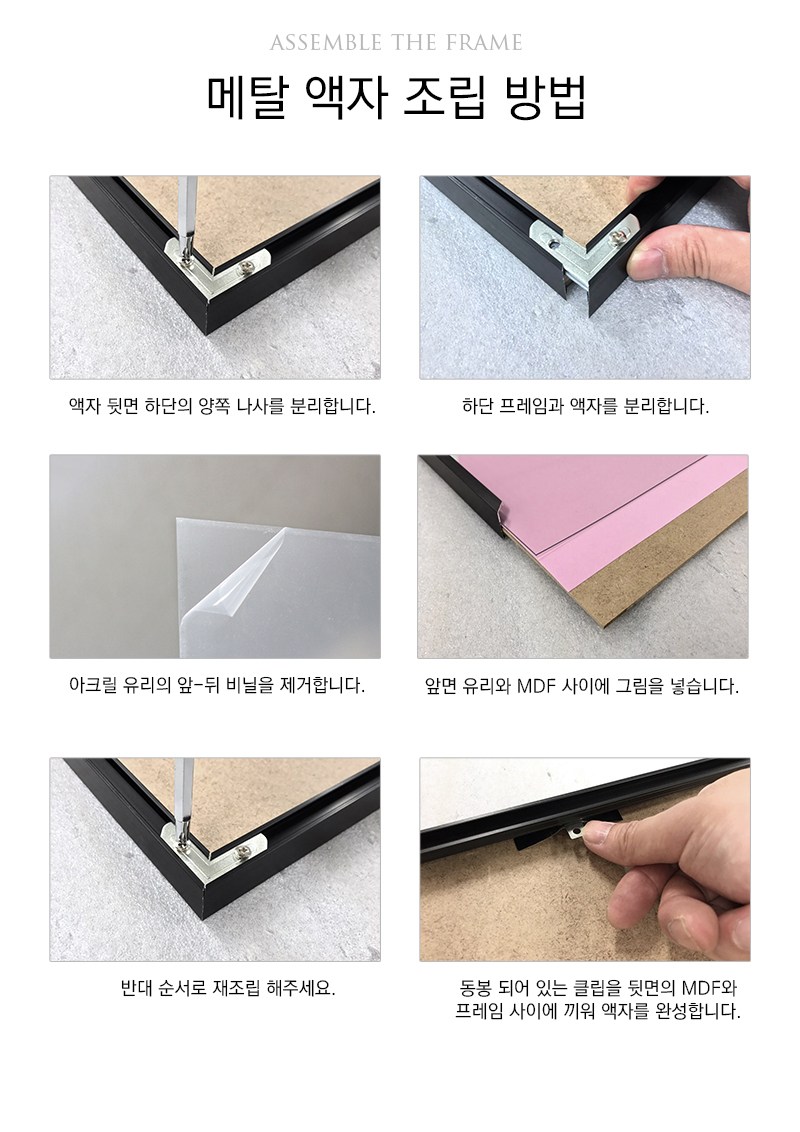 ASSEMBLE THE FRAME

메탈 액자 조립 방법

액자 뒷면 하단의 양쪽 나사를 분리합니다.

하단 프레임과 액자를 분리합니다.

아크릴 유리의 앞-뒤 비닐을 제거합니다.

앞면 유리와 MDF 사이에 그림을 넣습니다.

반대 순서로 재조립 해주세요.

동봉 되어 있는 클립을 뒷면의 MDF와 프레임 사이에 끼워 액자를 완성합니다.