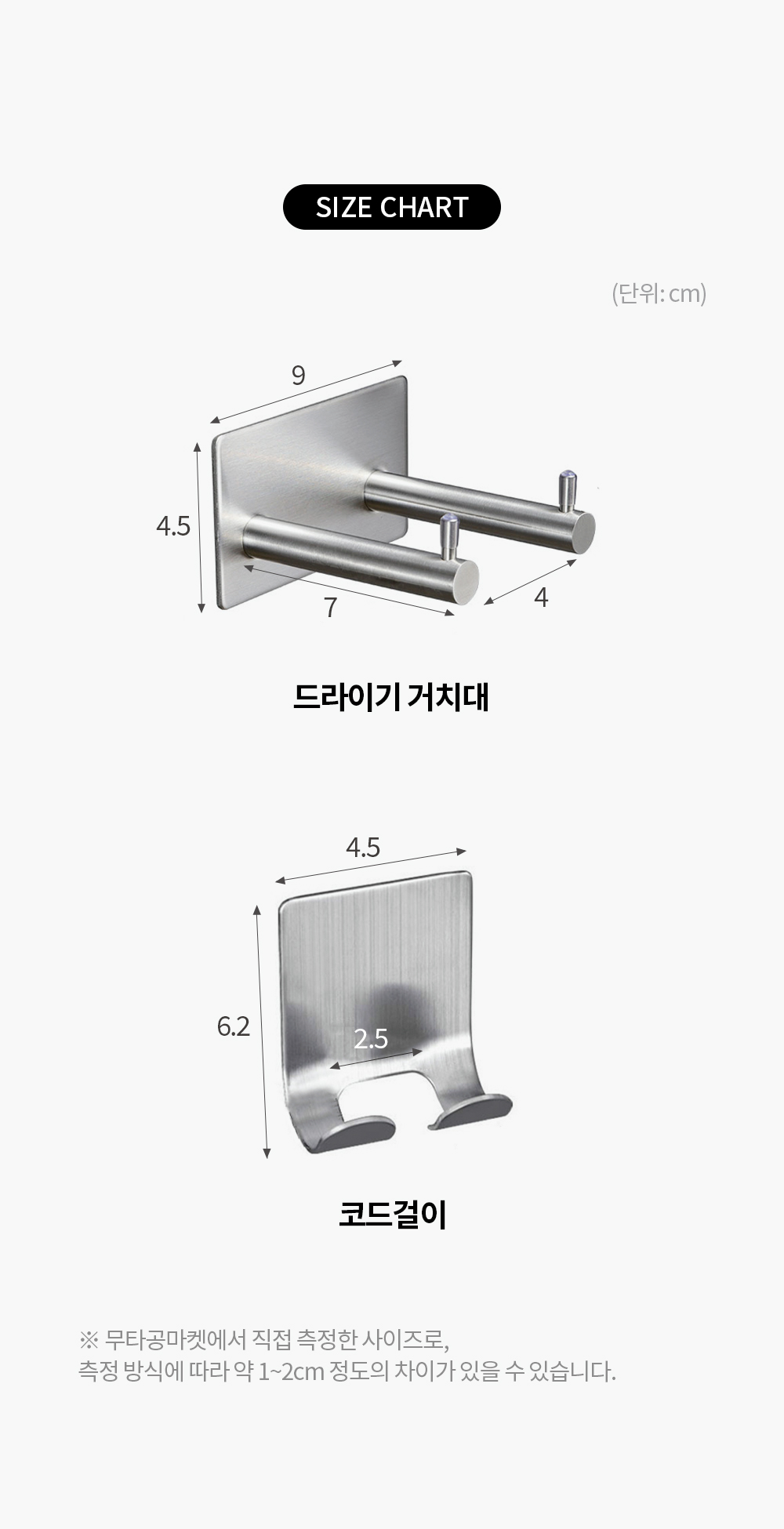 SIZE CHART

(단위: cm)

9

4.5

7

4

드라이기 거치대

4.5

6.2

2.5

코드걸이

※ 무타공마켓에서 직접 측정한 사이즈로,
측정 방식에 따라 약 1~2cm 정도의 차이가 있을 수 있습니다.