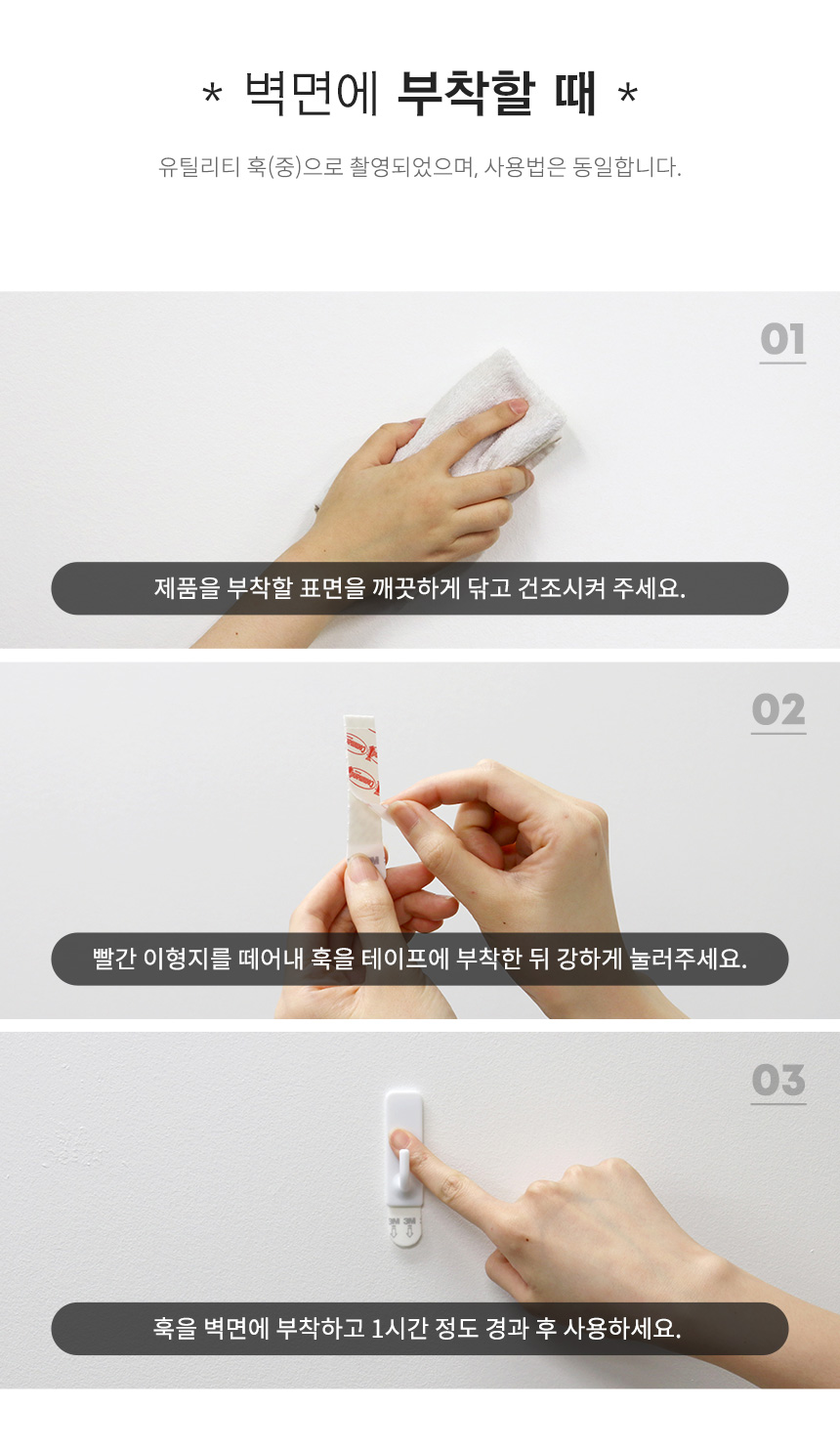 * 벽면에 부착할 때 *

유틸리티 훅(중)으로 촬영되었으며, 사용법은 동일합니다.

01

제품을 부착할 표면을 깨끗하게 닦고 건조시켜 주세요.

02

빨간 이형지를 떼어내 훅을 테이프에 부착한 뒤 강하게 눌러주세요.

03

3M 3M

훅을 벽면에 부착하고 1시간 정도 경과 후 사용하세요.