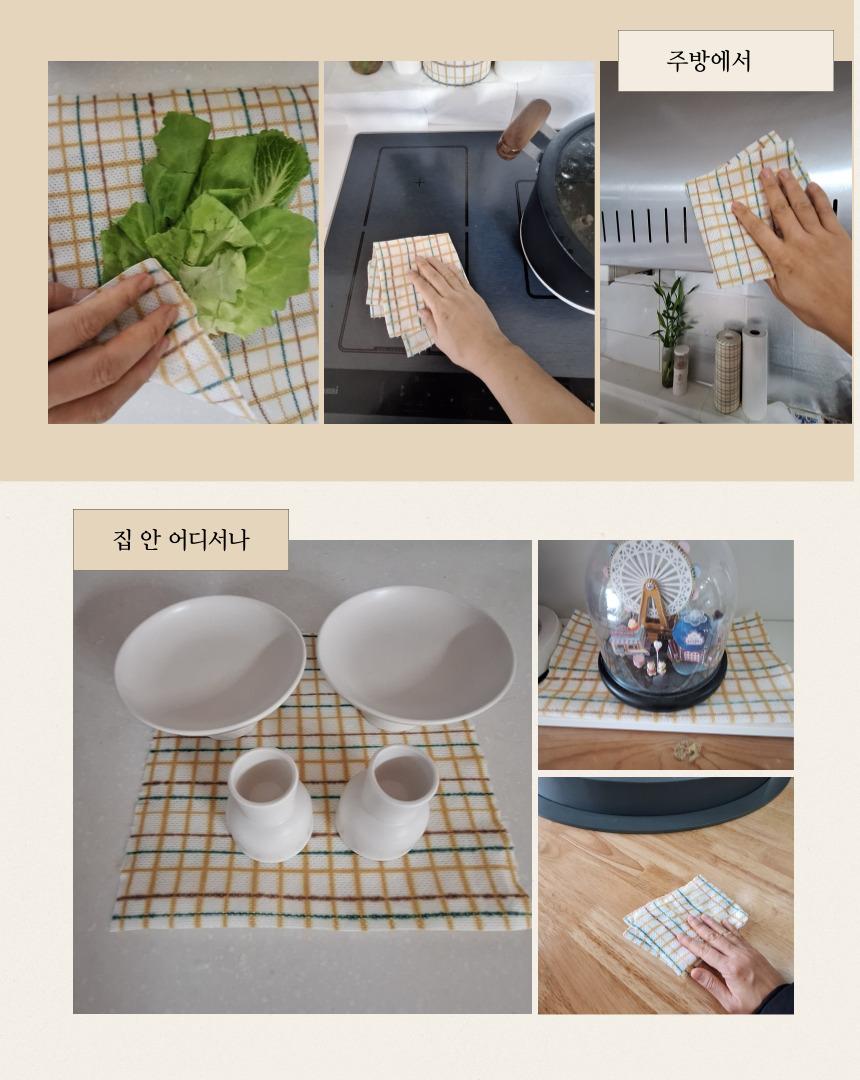 주방에서

집 안 어디서나