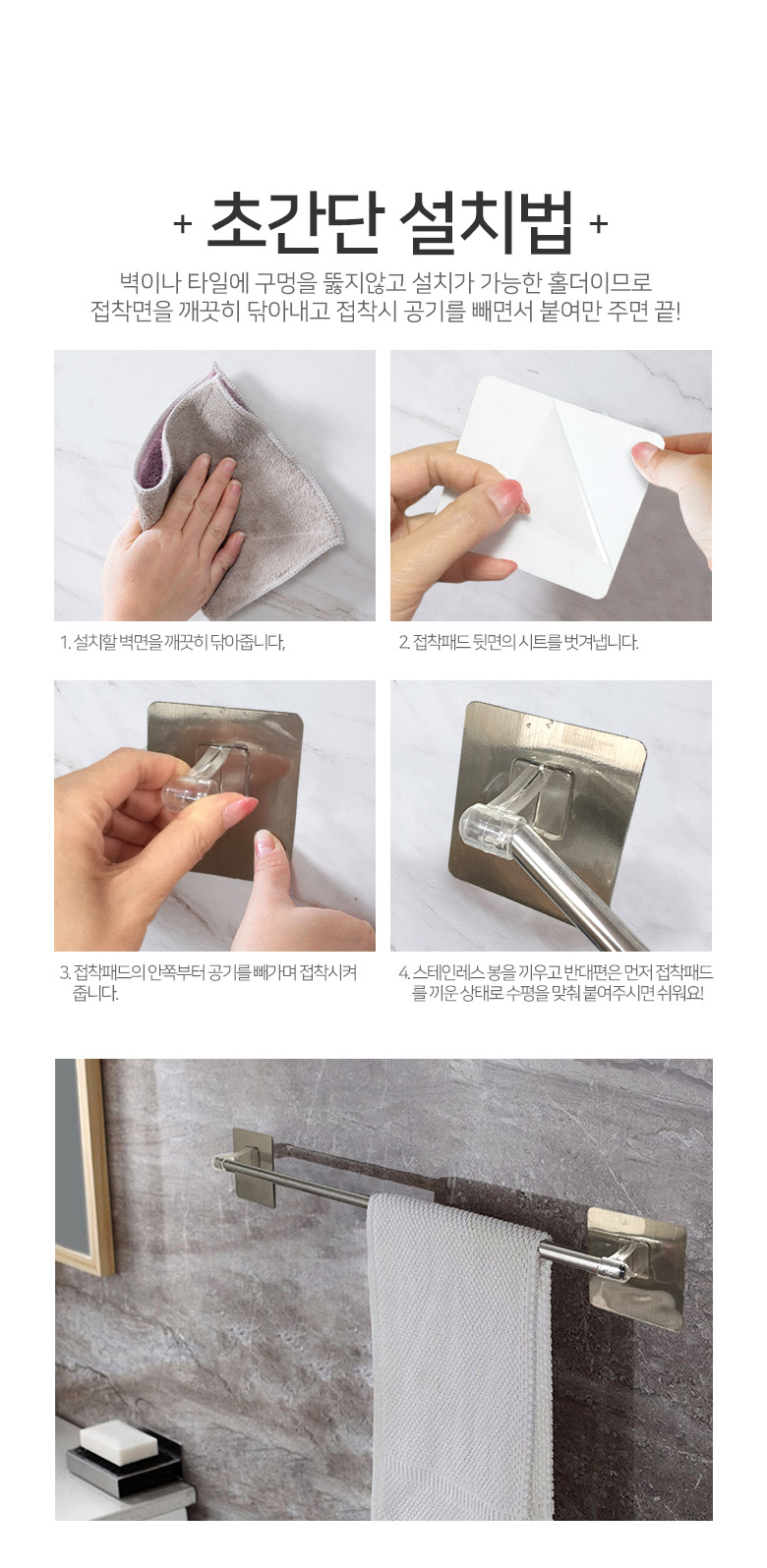 + 초간단 설치법 +

벽이나 타일에 구멍을 뚫지않고 설치가 가능한 홀더이므로
접착면을 깨끗히 닦아내고 접착시 공기를 빼면서 붙여만 주면 끝!

1. 설치할 벽면을 깨끗히 닦아줍니다,

2. 접착패드 뒷면의 시트를 벗겨냅니다.

3. 접착패드의 안쪽부터 공기를 빼가며 접착시켜 줍니다.

4. 스테인레스 봉을 끼우고 반대편은 먼저 접착패드를 끼운 상태로 수평을 맞춰 붙여주시면 쉬워요!