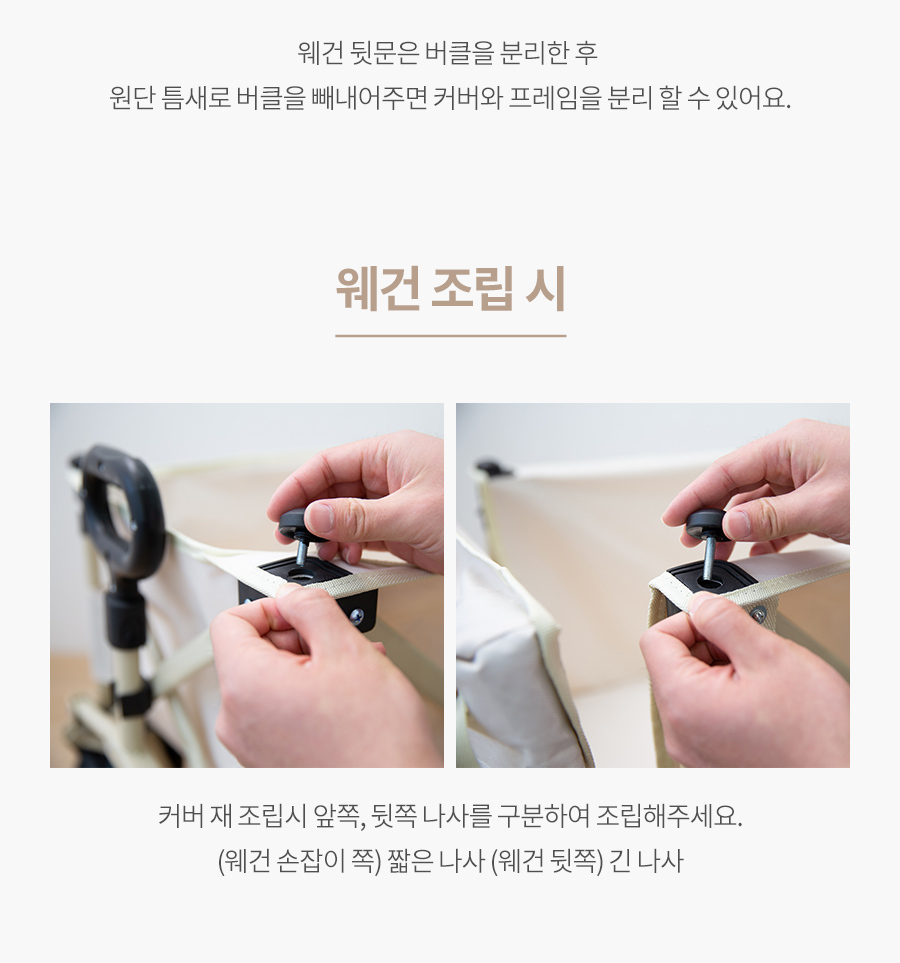 웨건 뒷문은 버클을 분리한 후
원단 틈새로 버클을 빼내어주면 커버와 프레임을 분리 할 수 있어요.

웨건 조립 시

커버 재 조립시 앞쪽, 뒷쪽 나사를 구분하여 조립해주세요.
(웨건 손잡이 쪽) 짧은 나사 (웨건 뒷쪽) 긴 나사