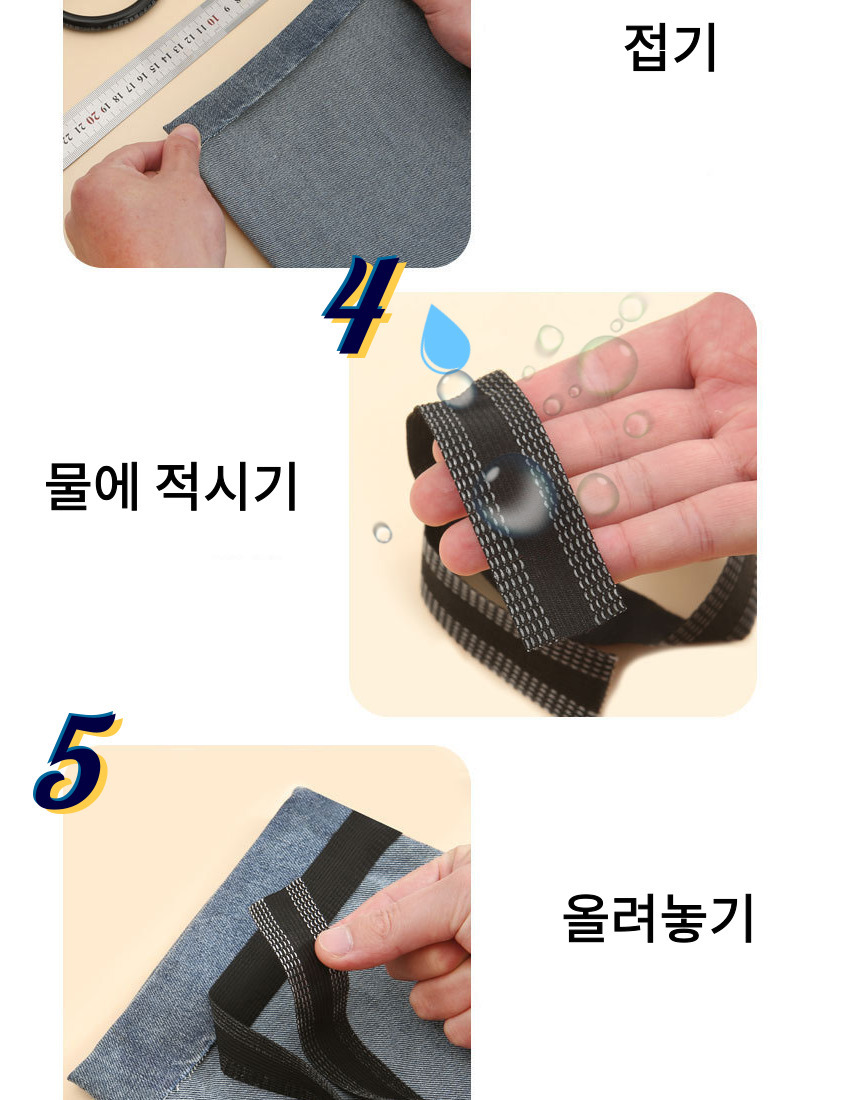 접기

4

물에 적시기

5

올려놓기