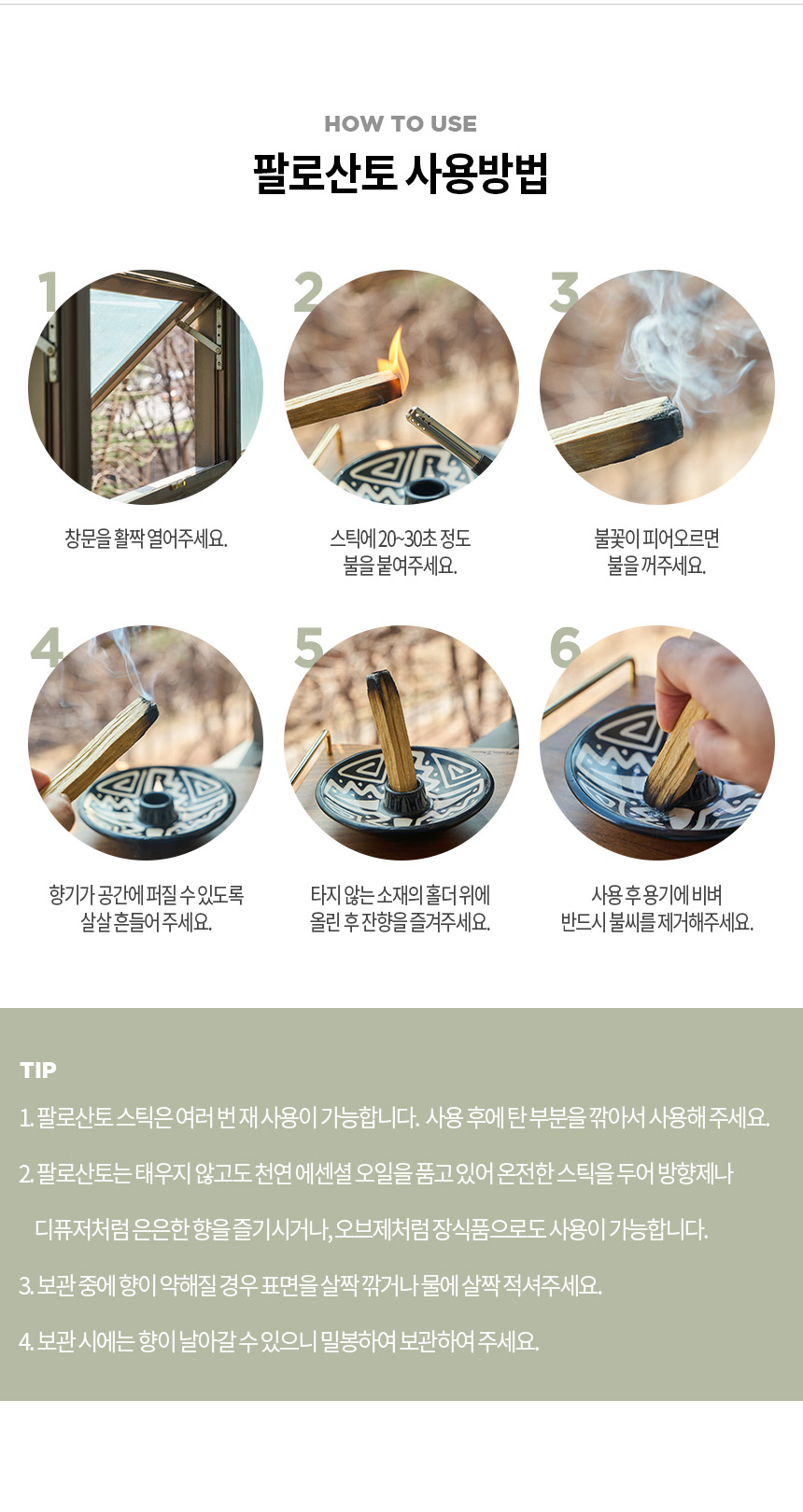 HOW TO USE

팔로산토 사용방법

1

창문을 활짝 열어주세요.

2

스틱에 20~30초 정도 불을 붙여주세요.

3

불꽃이 피어오르면 불을 꺼주세요.

4

향기가 공간에 퍼질 수 있도록 살살 흔들어 주세요.

5

타지 않는 소재의 홀더 위에 올린 후 잔향을 즐겨주세요.

6

사용 후 용기에 비벼 반드시 불씨를 제거해주세요.

TIP

1. 팔로산토 스틱은 여러 번 재 사용이 가능합니다. 사용 후에 탄 부분을 깎아서 사용해 주세요.

2. 팔로산토는 태우지 않고도 천연 에센셜 오일을 품고 있어 온전한 스틱을 두어 방향제나 디퓨저처럼 은은한 향을 즐기시거나, 오브제처럼 장식품으로도 사용이 가능합니다.

3. 보관 중에 향이 약해질 경우 표면을 살짝 깎거나 물에 살짝 적셔주세요.

4. 보관 시에는 향이 날아갈 수 있으니 밀봉하여 보관하여 주세요.