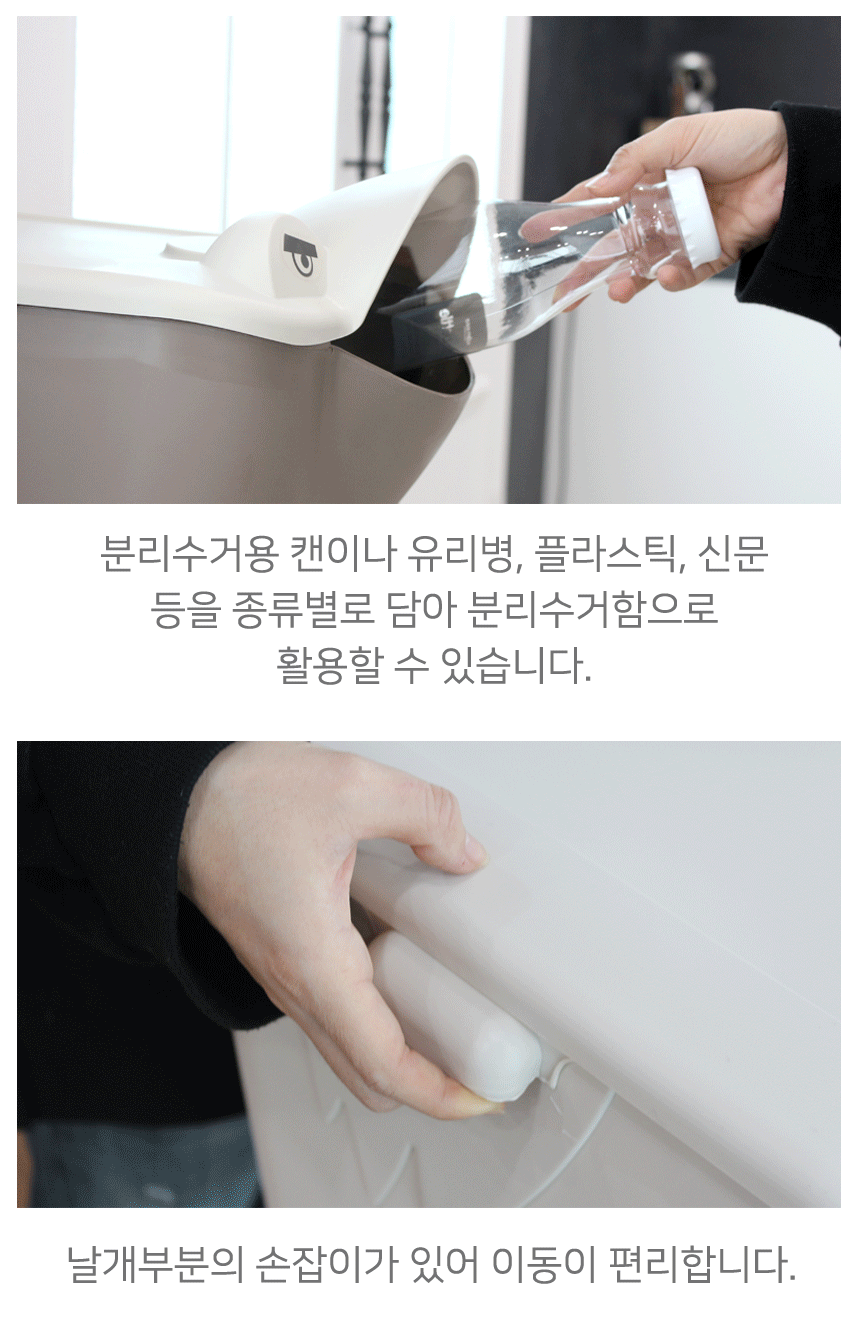 분리수거용 캔이나 유리병, 플라스틱, 신문 등을 종류별로 담아 분리수거함으로 활용할 수 있습니다.

날개부분의 손잡이가 있어 이동이 편리합니다.