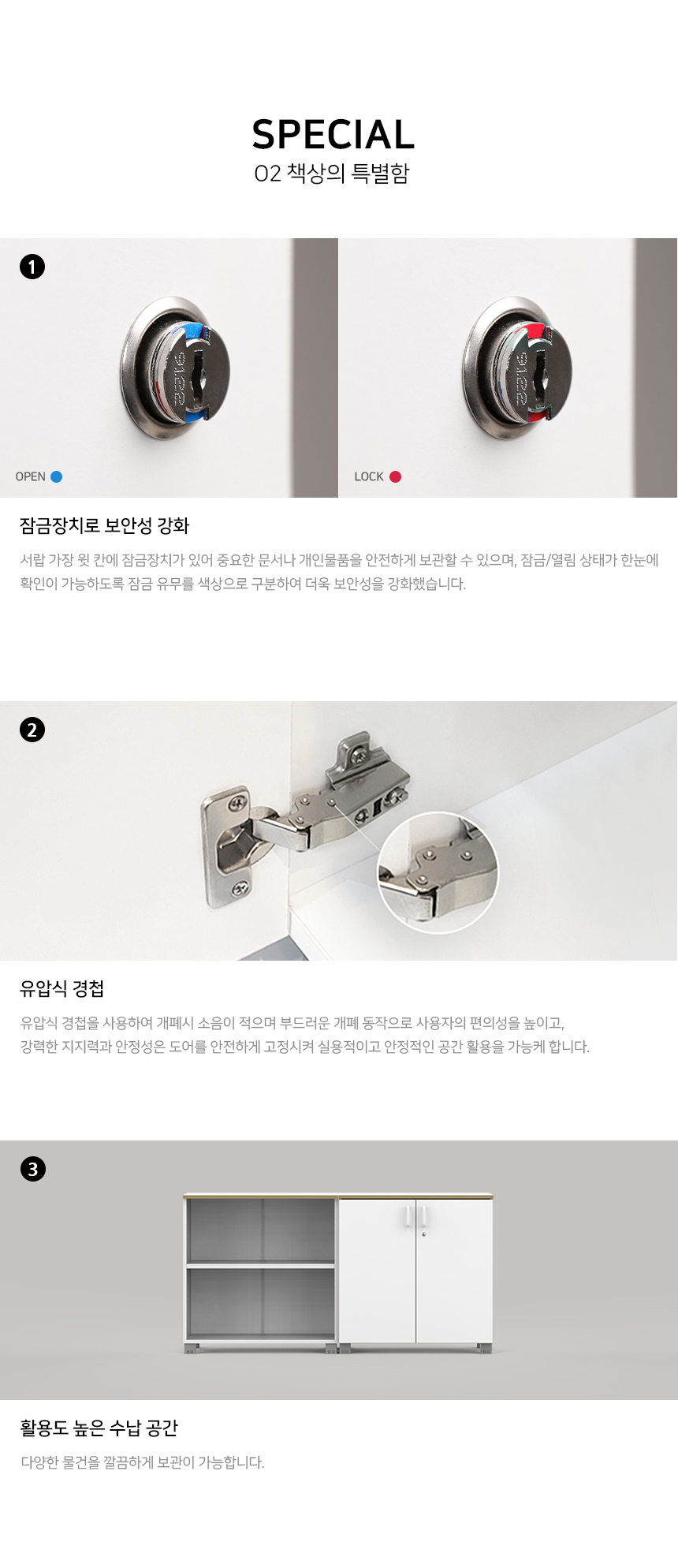 SPECIAL
02 책상의 특별함

1

9122

OPEN

9122

LOCK

잠금장치로 보안성 강화

서랍 가장 윗 칸에 잠금장치가 있어 중요한 문서나 개인물품을 안전하게 보관할 수 있으며, 잠금/열림 상태가 한눈에 확인이 가능하도록 잠금 유무를 색상으로 구분하여 더욱 보안성을 강화했습니다.

2

유압식 경첩

유압식 경첩을 사용하여 개폐시 소음이 적으며 부드러운 개폐 동작으로 사용자의 편의성을 높이고,
강력한 지지력과 안정성은 도어를 안전하게 고정시켜 실용적이고 안정적인 공간 활용을 가능케 합니다.

3

활용도 높은 수납 공간

다양한 물건을 깔끔하게 보관이 가능합니다.