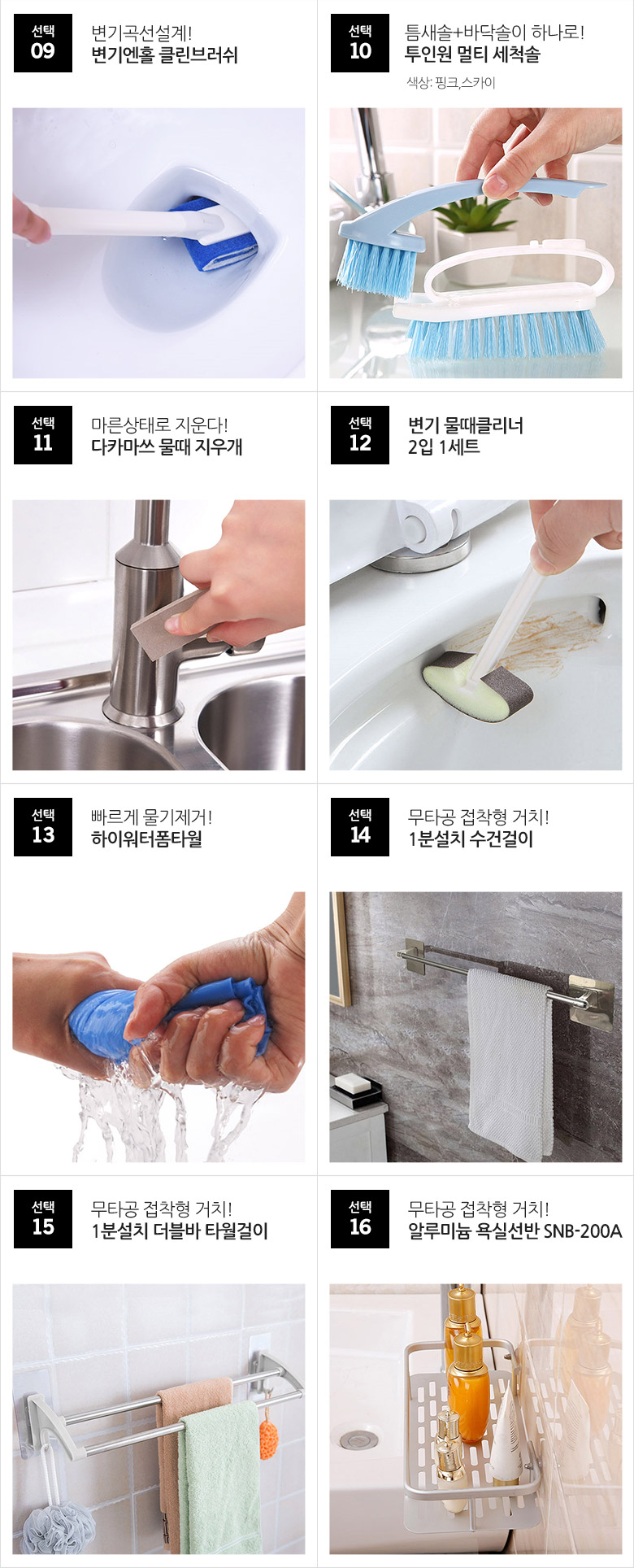 선택
09

변기곡선설계!
변기엔홀 클린브러쉬

선택
10

틈새솔+바닥솔이 하나로!
투인원 멀티 세척솔
색상: 핑크,스카이

선택
11

마른상태로 지운다!
다카마쓰 물때 지우개

선택
12

변기 물때클리너
2입 1세트

선택
13

빠르게 물기제거!
하이워터폼타월

선택
14

무타공 접착형 거치!
1분설치 수건걸이

선택
15

무타공 접착형 거치!
1분설치 더블바 타월걸이

선택
16

무타공 접착형 거치!
알루미늄 욕실선반 SNB-200A